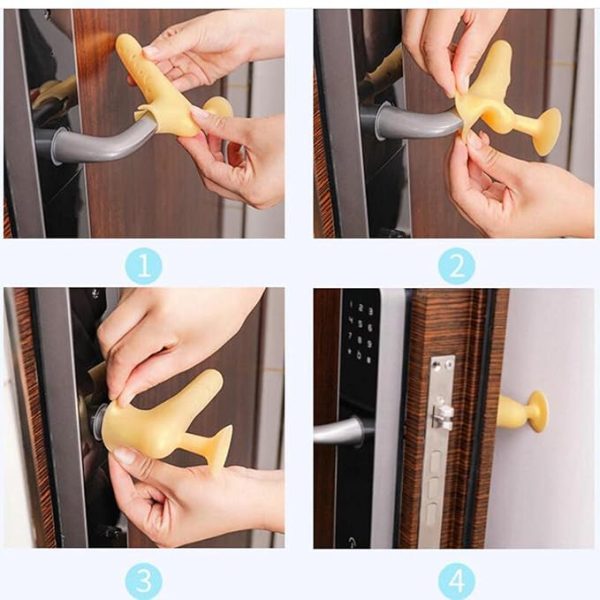 1

2

3

4