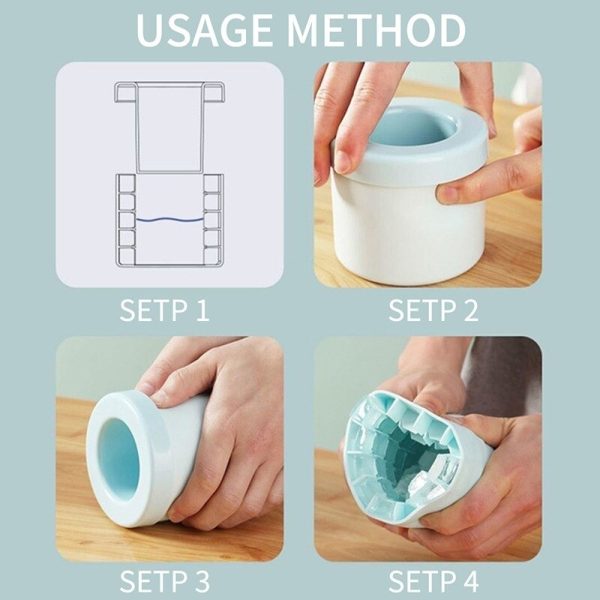 USAGE METHOD

SETP 1

SETP 2

SETP 3

SETP 4