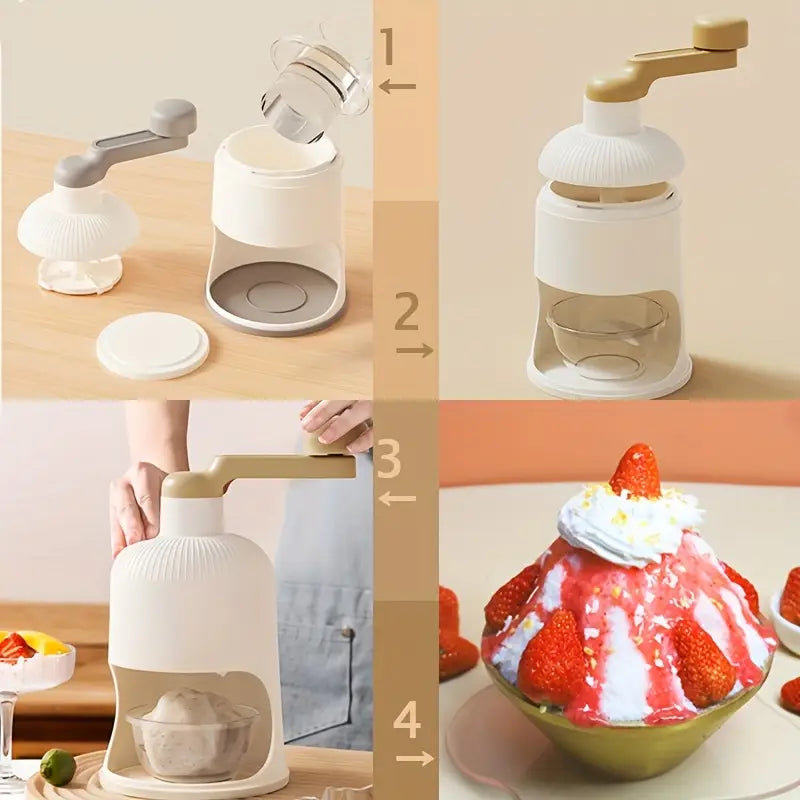 1
←
2
→
3
←
4
→