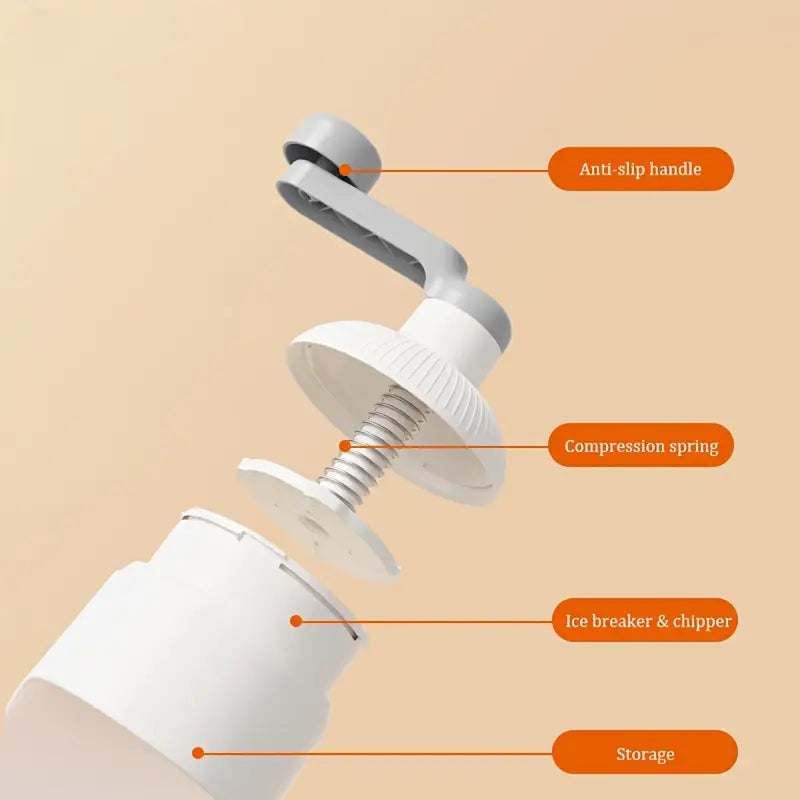 Anti-slip handle

Compression spring

Ice breaker & chipper

Storage