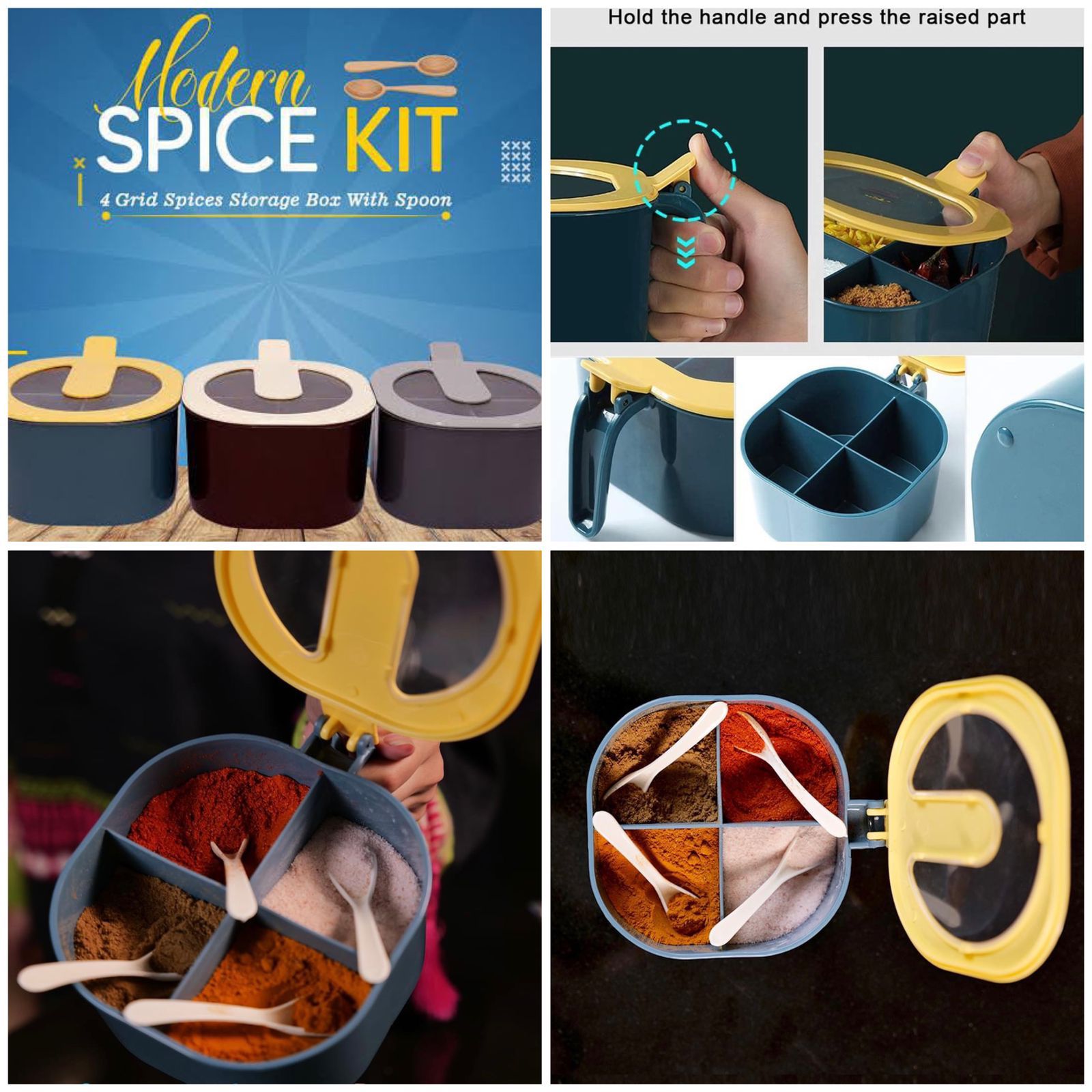 Modern SPICE KIT

4 Grid Spices Storage Box With Spoon

Hold the handle and press the raised part